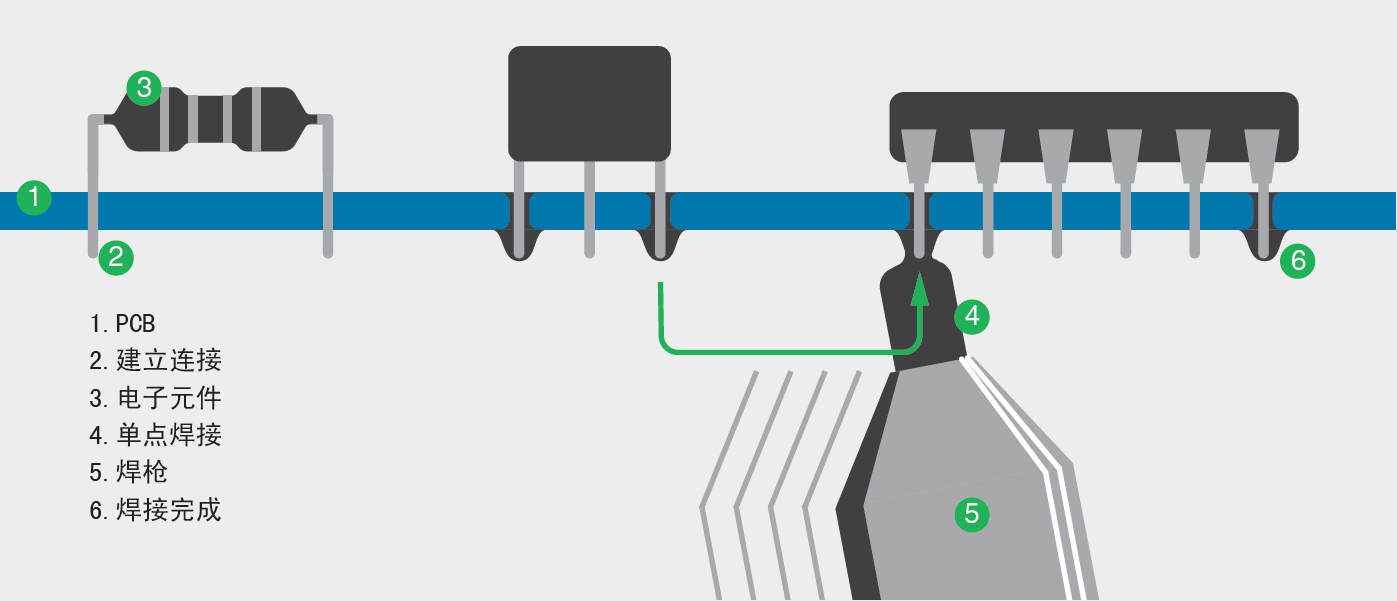 3

1

2

6

4

5

1. PCB
2. 建立连接
3. 电子元件
4. 单点焊接
5. 焊枪
6. 焊接完成